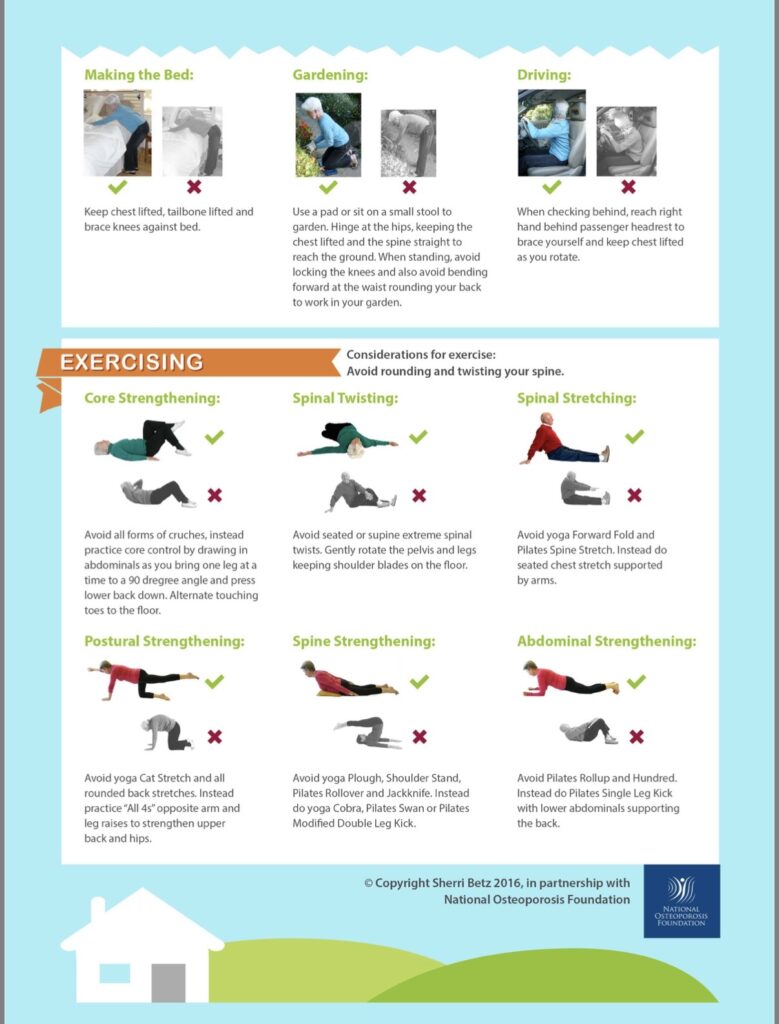 Making the Bed:

Keep chest lifted, tailbone lifted and brace knees against bed.

Gardening:

Use a pad or sit on a small stool to garden. Hinge at the hips, keeping the chest lifted and the spine straight to reach the ground. When standing, avoid locking the knees and also avoid bending forward at the waist rounding your back to work in your garden.

Driving:

When checking behind, reach right hand behind passenger headrest to brace yourself and keep chest lifted as you rotate.

EXERCISING

Considerations for exercise: Avoid rounding and twisting your spine.

Core Strengthening:

Avoid all forms of cruches, instead practice core control by drawing in abdominals as you bring one leg at a time to a 90 dregree angle and press lower back down. Alternate touching toes to the floor.

Spinal Twisting:

Avoid seated or supine extreme spinal twists. Gently rotate the pelvis and legs keeping shoulder blades on the floor.

Spinal Stretching:

Avoid yoga Forward Fold and Pilates Spine Stretch. Instead do seated chest stretch supported by arms.

Postural Strengthening:

Avoid yoga Cat Stretch and all rounded back stretches. Instead practice "All 4s" opposite arm and leg raises to strengthen upper back and hips.

Spine Strengthening:

Avoid yoga Plough, Shoulder Stand, Pilates Rollover and Jackknife. Instead do yoga Cobra, Pilates Swan or Pilates Modified Double Leg Kick.

Abdominal Strengthening:

Avoid Pilates Rollup and Hundred. Instead do Pilates Single Leg Kick with lower abdominals supporting the back.

© Copyright Sherri Betz 2016, in partnership with National Osteoporosis Foundation

NATIONAL OSTEOPOROSIS FOUNDATION